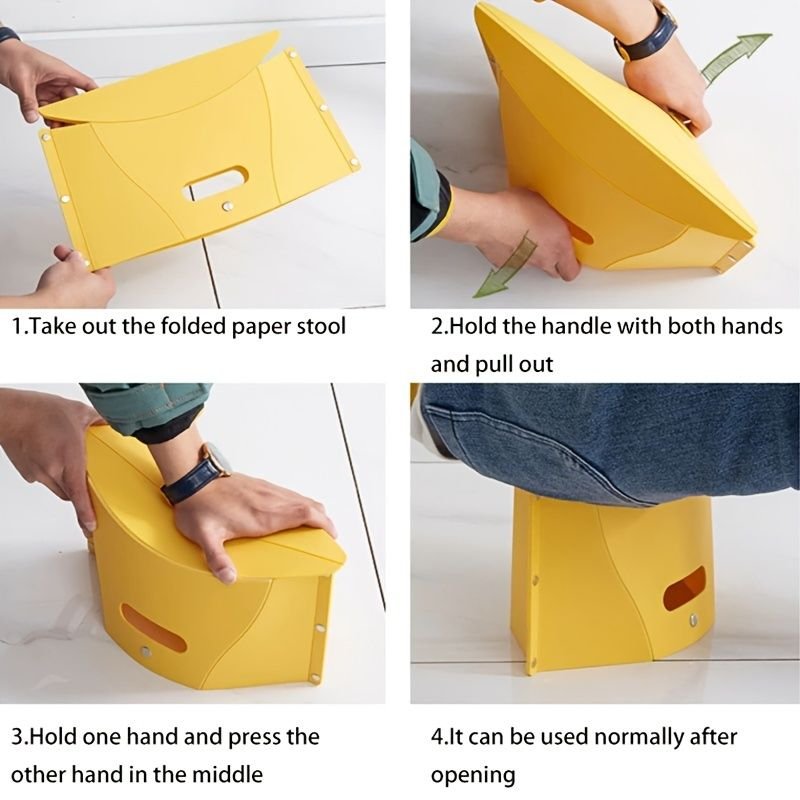 1.Take out the folded paper stool

2.Hold the handle with both hands and pull out

3.Hold one hand and press the other hand in the middle

4.It can be used normally after opening